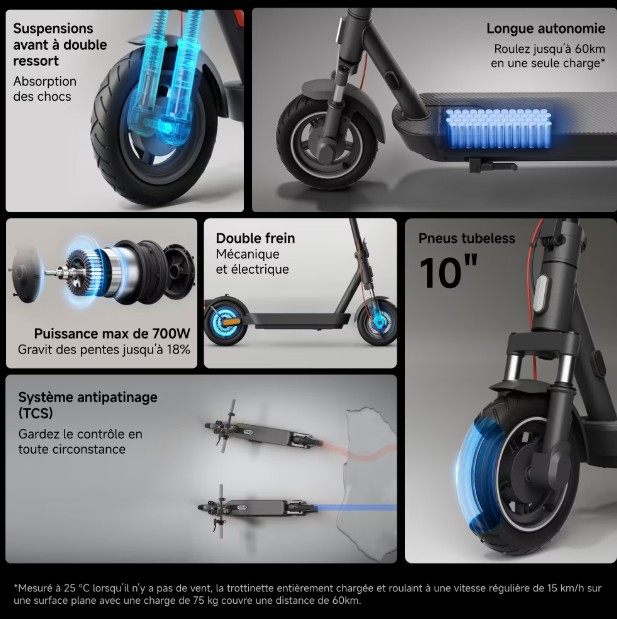 Suspensions avant à double ressort
Absorption des chocs

Longue autonomie
Roulez jusqu'à 60km en une seule charge*

Puissance max de 700W
Gravit des pentes jusqu'à 18%

Double frein
Mécanique et électrique

Pneus tubeless
10"

Système antipatinage (TCS)
Gardez le contrôle en toute circonstance

*Mesuré à 25 °C lorsqu'il n'y a pas de vent, la trottinette entièrement chargée et roulant à une vitesse régulière de 15 km/h sur une surface plane avec une charge de 75 kg couvre une distance de 60km.